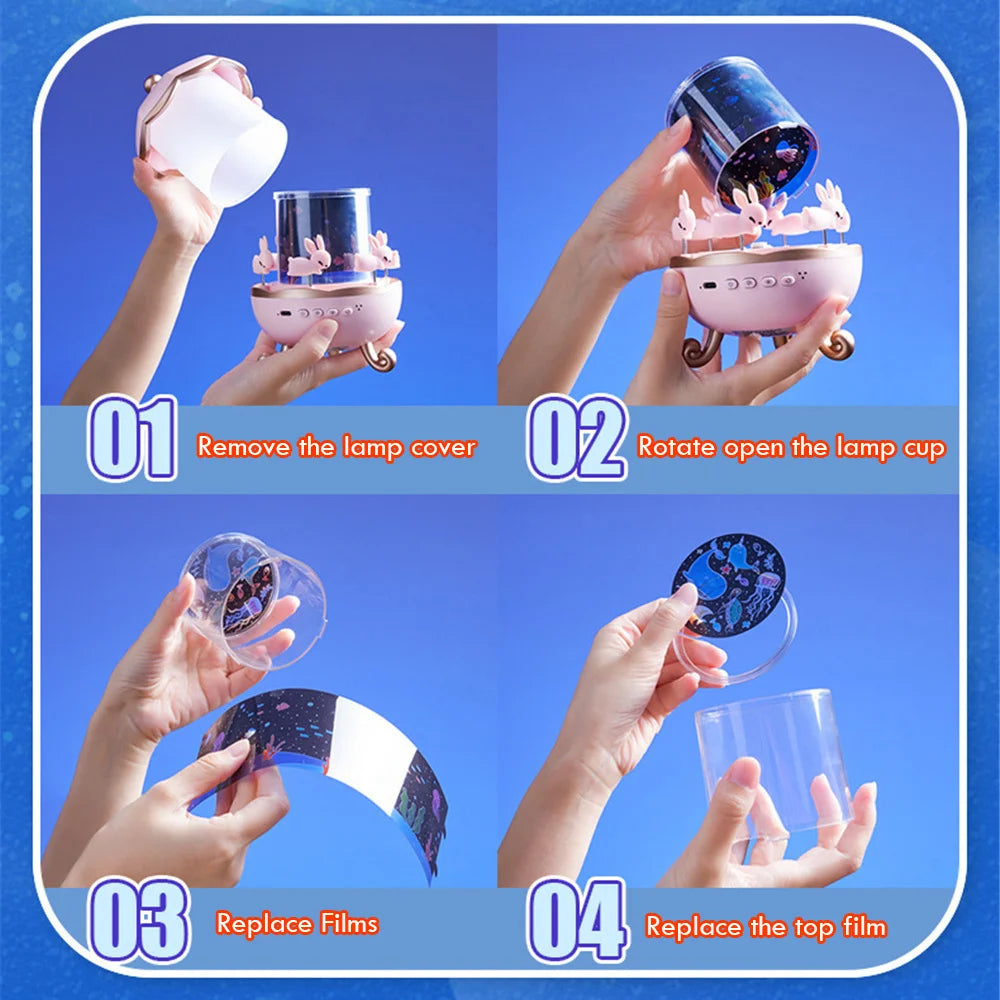 01 Remove the lamp cover

02 Rotate open the lamp cup

03 Replace Films

04 Replace the top film